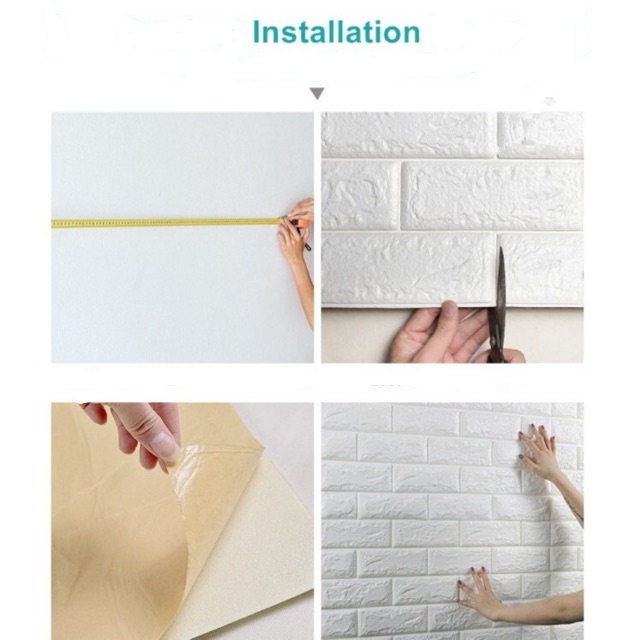 Installation